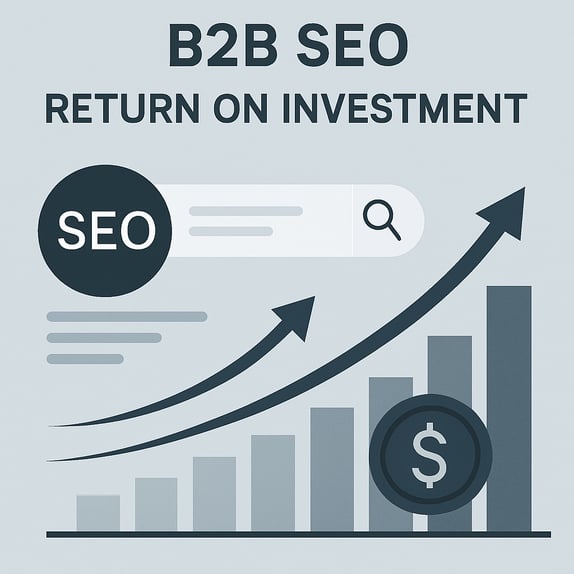 B2B SEO
RETURN ON INVESTMENT

SEO

$